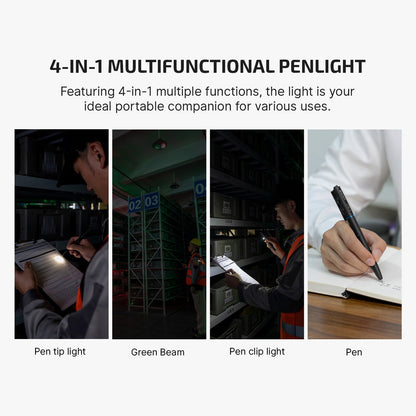 4-IN-1 MULTIFUNCTIONAL PENLIGHT

Featuring 4-in-1 multiple functions, the light is your ideal portable companion for various uses.

02 03 0

Pen tip light

Green Beam

Pen clip light

Pen